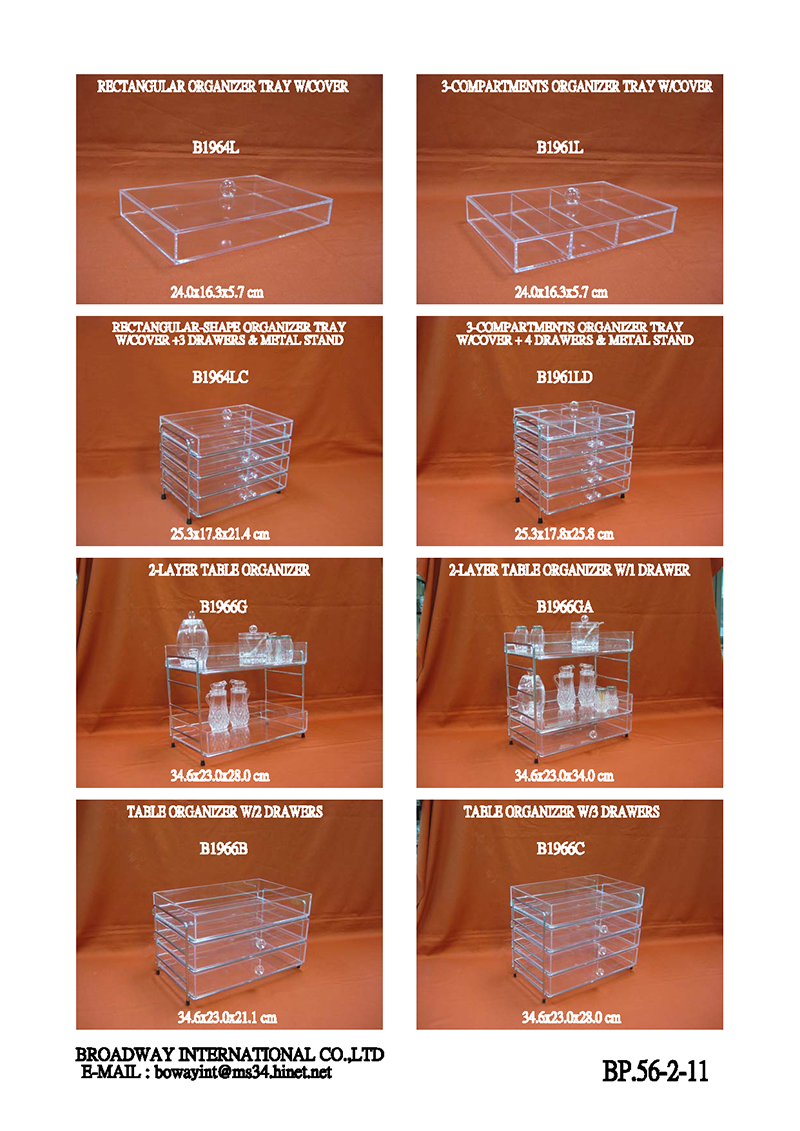 RECTANGULAR ORGANIZER TRAY W/COVER

B1964L

24.0x16.3x5.7 cm

3-COMPARTMENTS ORGANIZER TRAY W/COVER

B1961L

24.0x16.3x5.7 cm

RECTANGULAR-SHAPE ORGANIZER TRAY W/COVER +3 DRAWERS & METAL STAND

B1964LC

25.3x17.8x21.4 cm

3-COMPARTMENTS ORGANIZER TRAY W/COVER + 4 DRAWERS & METAL STAND

B1961LD

25.3x17.8x25.8 cm

2-LAYER TABLE ORGANIZER

B1966G

34.6x23.0x28.0 cm

2-LAYER TABLE ORGANIZER W/1 DRAWER

B1966GA

34.6x23.0x34.0 cm

TABLE ORGANIZER W/2 DRAWERS

B1966B

34.6x23.0x21.1 cm

TABLE ORGANIZER W/3 DRAWERS

B1966C

34.6x23.0x28.0 cm

BROADWAY INTERNATIONAL CO.,LTD
E-MAIL : bowayint@ms34.hinet.net

BP.56-2-11