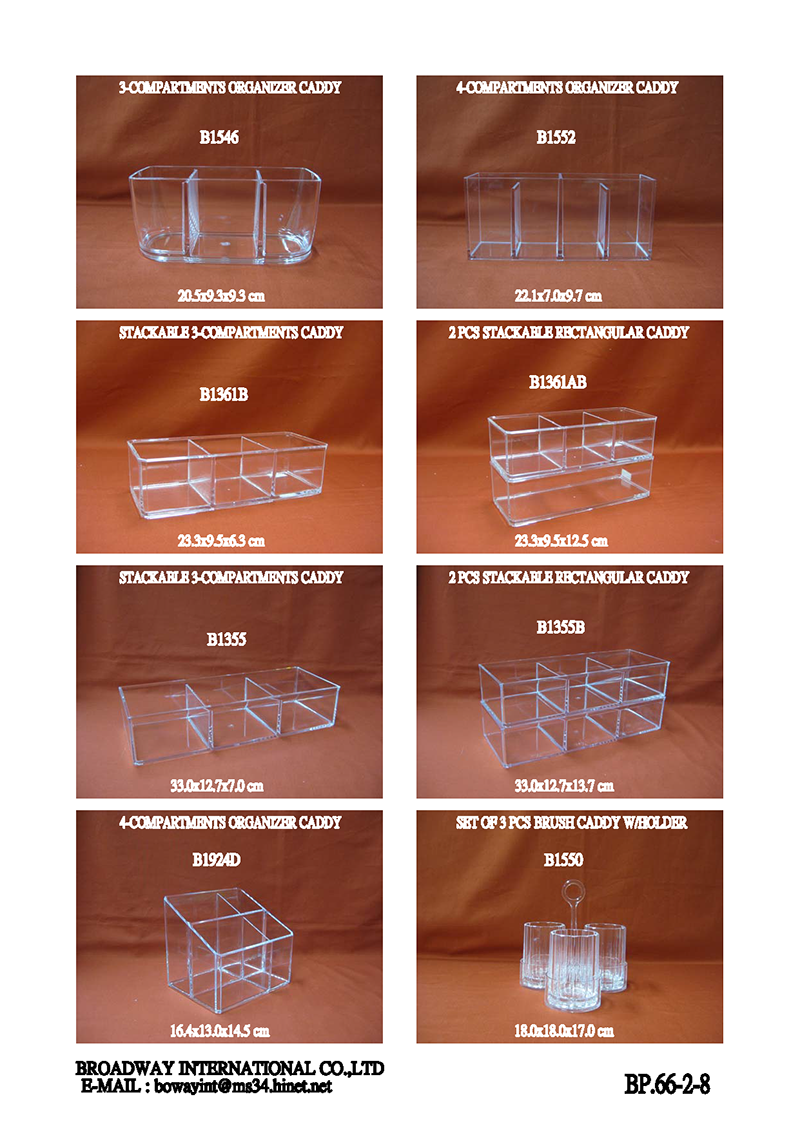 3-COMPARTMENTS ORGANIZER CADDY

B1546

20.5x9.3x9.3 cm

4-COMPARTMENTS ORGANIZER CADDY

B1552

22.1x7.0x9.7 cm

STACKABLE 3-COMPARTMENTS CADDY

B1361B

23.3x9.5x6.3 cm

2 PCS STACKABLE RECTANGULAR CADDY

B1361AB

23.3x9.5x12.5 cm

STACKABLE 3-COMPARTMENTS CADDY

B1355

33.0x12.7x7.0 cm

2 PCS STACKABLE RECTANGULAR CADDY

B1355B

33.0x12.7x13.7 cm

4-COMPARTMENTS ORGANIZER CADDY

B1924D

16.4x13.0x14.5 cm

SET OF 3 PCS BRUSH CADDY W/HOLDER

B1550

18.0x18.0x17.0 cm

BROADWAY INTERNATIONAL CO.,LTD
E-MAIL : bowayint@ms34.hinet.net

BP.66-2-8